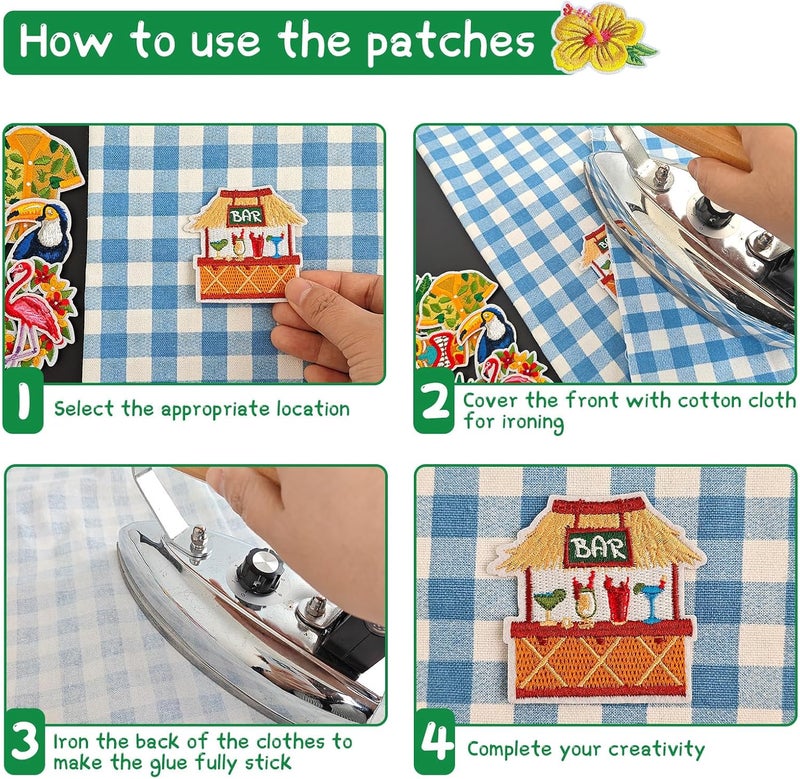 How to use the patches

BAR

1 Select the appropriate location

2 Cover the front with cotton cloth for ironing

3 Iron the back of the clothes to make the glue fully stick

BAR

4 Complete your creativity